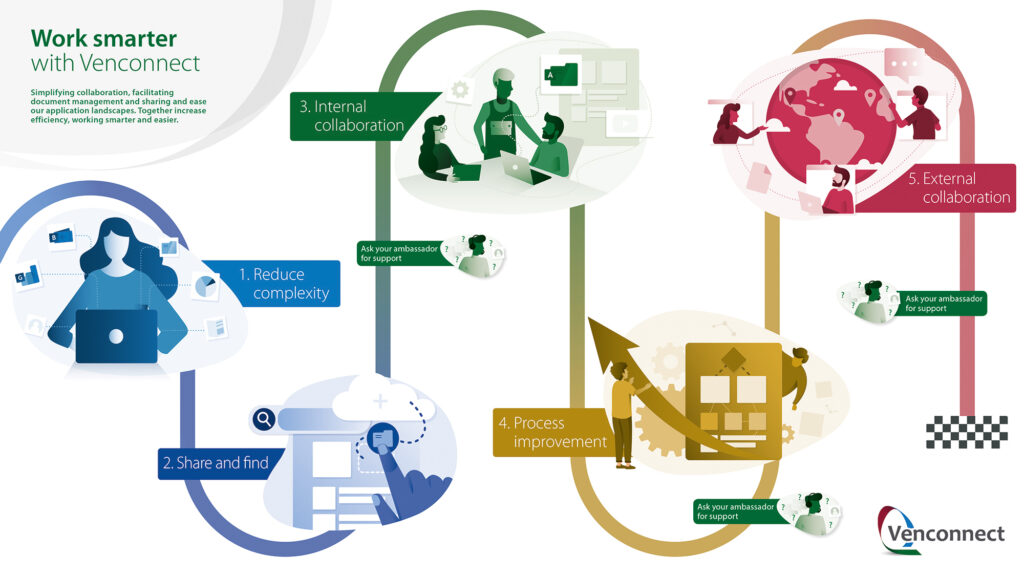 Work smarter
with Venconnect

Simplifying collaboration, facilitating document management and sharing and ease our application landscapes. Together increase efficiency, working smarter and easier.

1. Reduce complexity

2. Share and find

3. Internal collaboration

Ask your ambassador for support

4. Process improvement

Ask your ambassador for support

5. External collaboration

Ask your ambassador for support

Venconnect